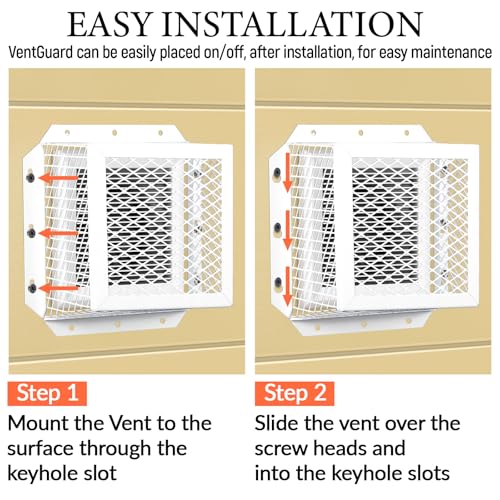 EASY INSTALLATION
VentGuard can be easily placed on/off, after installation, for easy maintenance

Step 1
Mount the Vent to the surface through the keyhole slot

Step 2
Slide the vent over the screw heads and into the keyhole slots