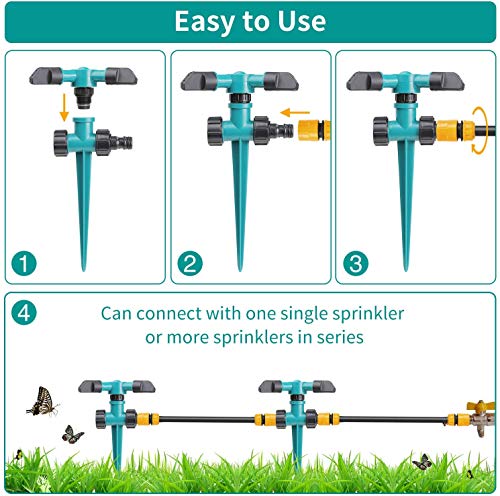 Easy to Use

1

2

3

4

Can connect with one single sprinkler or more sprinklers in series