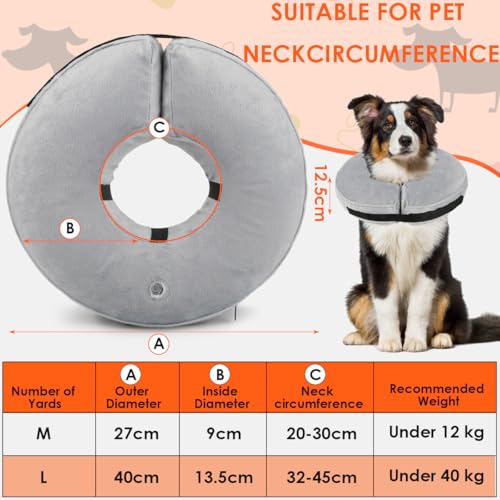 SUITABLE FOR PET
NECKCIRCUMFERENCE

C

B

12.5cm

A

| Number of Yards | A Outer Diameter | B Inside Diameter | C Neck circumference | Recommended Weight |
|---|---|---|---|---|
| M | 27cm | 9cm | 20-30cm | Under 12 kg |
| L | 40cm | 13.5cm | 32-45cm | Under 40 kg |