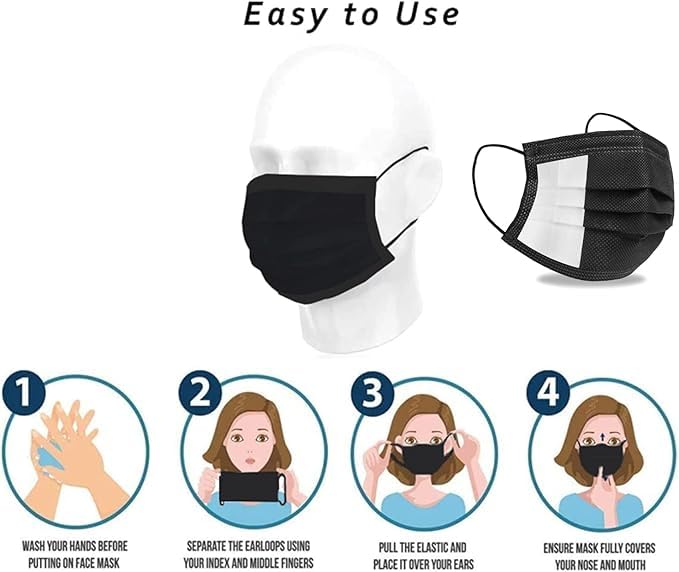 Easy to Use

1
WASH YOUR HANDS BEFORE PUTTING ON FACE MASK

2
SEPARATE THE EARLOOPS USING YOUR INDEX AND MIDDLE FINGERS

3
PULL THE ELASTIC AND PLACE IT OVER YOUR EARS

4
ENSURE MASK FULLY COVERS YOUR NOSE AND MOUTH