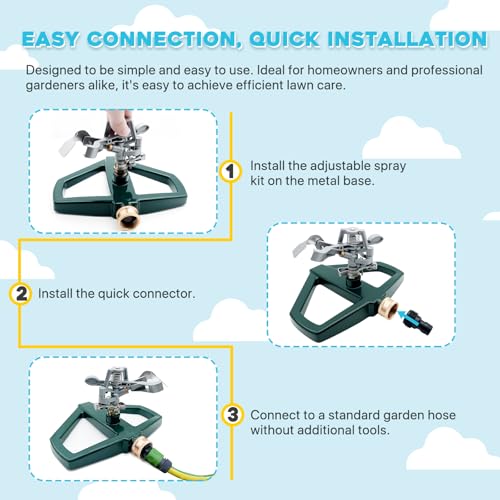 EASY CONNECTION, QUICK INSTALLATION

Designed to be simple and easy to use. Ideal for homeowners and professional gardeners alike, it's easy to achieve efficient lawn care.

1 Install the adjustable spray kit on the metal base.

2 Install the quick connector.

3 Connect to a standard garden hose without additional tools.