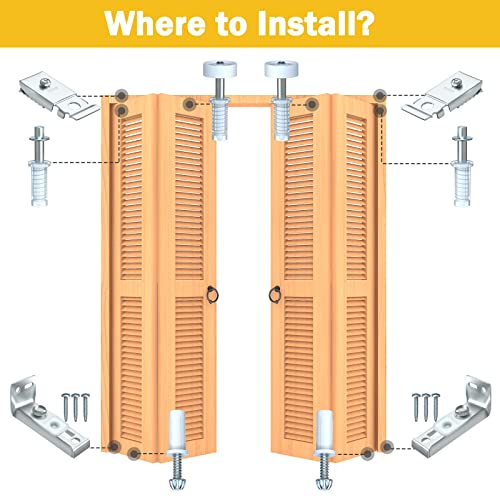 Where to Install?