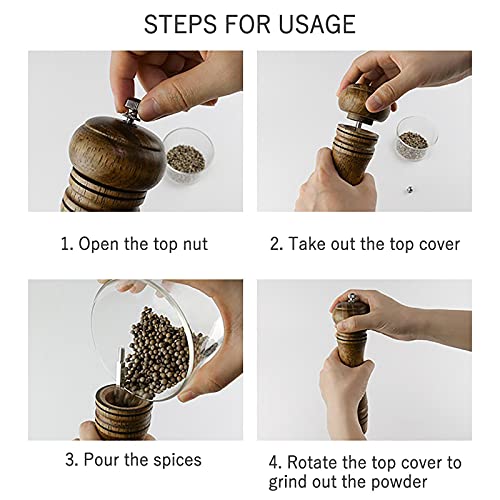 STEPS FOR USAGE

1. Open the top nut

2. Take out the top cover

3. Pour the spices

4. Rotate the top cover to grind out the powder