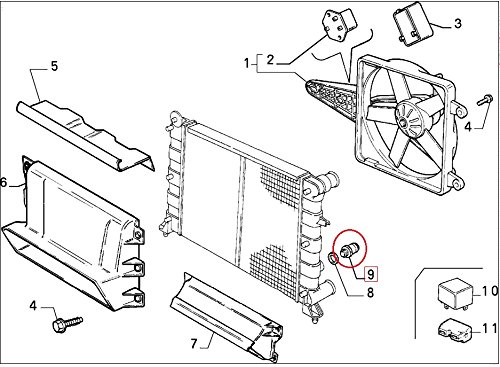 1
2
3
5
4
6
9
8
10
11
4
7