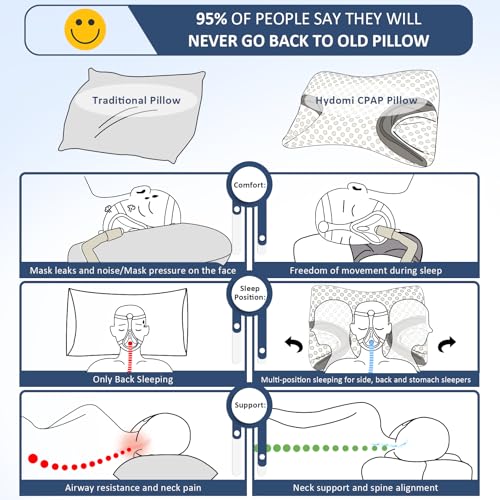 95% OF PEOPLE SAY THEY WILL NEVER GO BACK TO OLD PILLOW

Traditional Pillow

Hydomi CPAP Pillow

Comfort:

Mask leaks and noise/Mask pressure on the face

Freedom of movement during sleep

Sleep Position:

Only Back Sleeping

Multi-position sleeping for side, back and stomach sleepers

Support:

Airway resistance and neck pain

Neck support and spine alignment