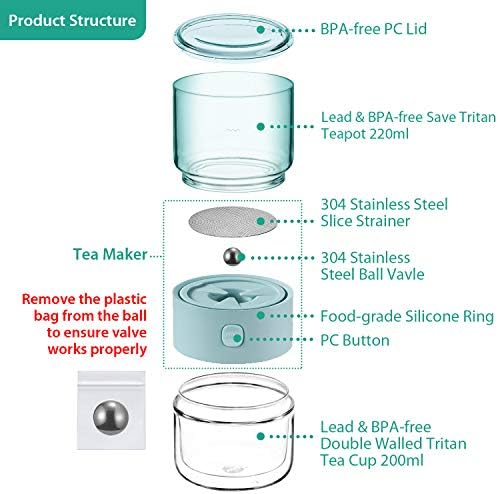 Product Structure

BPA-free PC Lid

Lead & BPA-free Save Tritan Teapot 220ml

304 Stainless Steel Slice Strainer

Tea Maker

304 Stainless Steel Ball Vavle

Remove the plastic bag from the ball to ensure valve works properly

Food-grade Silicone Ring

PC Button

Lead & BPA-free Double Walled Tritan Tea Cup 200ml