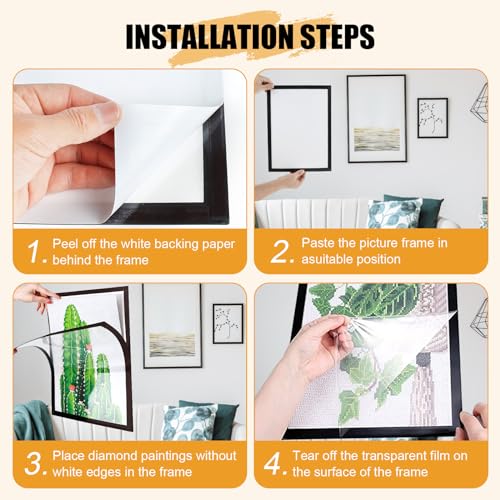 INSTALLATION STEPS

1. Peel off the white backing paper behind the frame

2. Paste the picture frame in asuitable position

3. Place diamond paintings without white edges in the frame

4. Tear off the transparent film on the surface of the frame