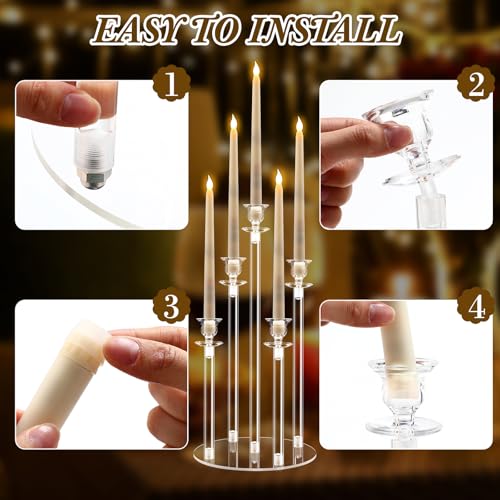 EASY TO INSTALL

1

2

3

4