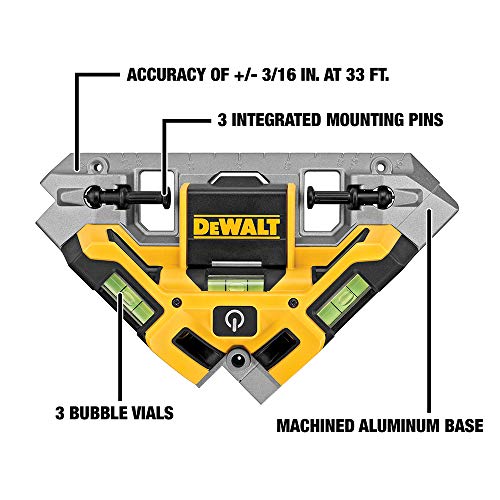 ACCURACY OF +/- 3/16 IN. AT 33 FT.

3 INTEGRATED MOUNTING PINS

DEWALT

3 BUBBLE VIALS

MACHINED ALUMINUM BASE