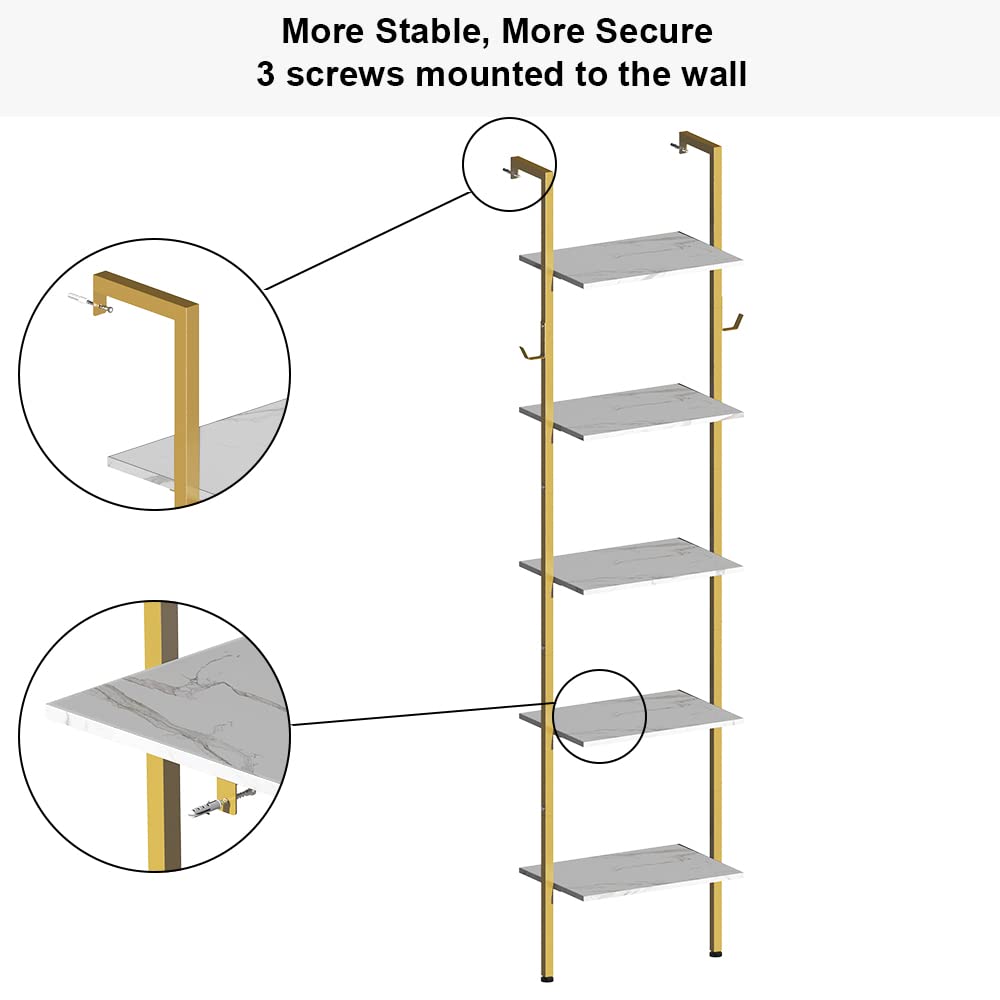 More Stable, More Secure
3 screws mounted to the wall