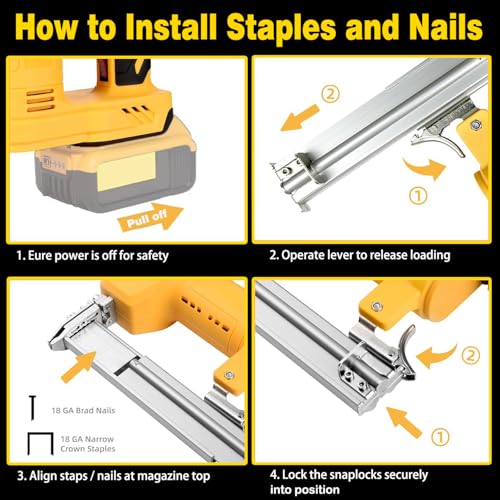 How to Install Staples and Nails

Pull off

1. Eure power is off for safety

②

①

2. Operate lever to release loading

18 GA Brad Nails

18 GA Narrow Crown Staples

3. Align staps / nails at magazine top

②

①

4. Lock the snaplocks securely into position