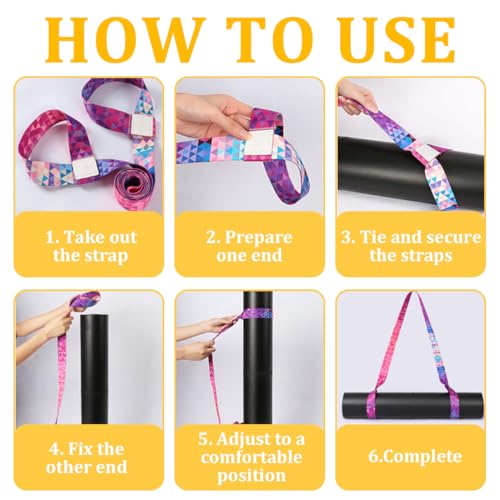 HOW TO USE

1. Take out the strap

2. Prepare one end

3. Tie and secure the straps

4. Fix the other end

5. Adjust to a comfortable position

6.Complete