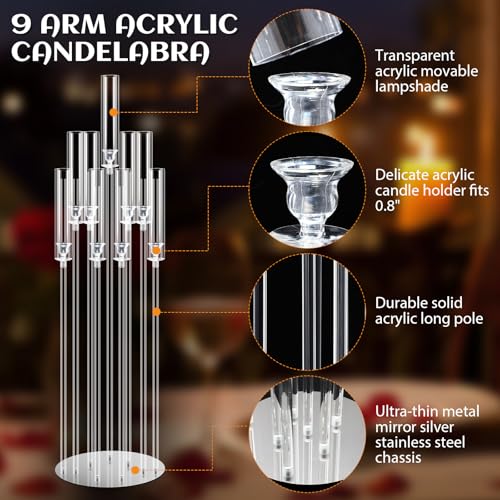 9 ARM ACRYLIC CANDELABRA

Transparent acrylic movable lampshade

Delicate acrylic candle holder fits 0.8"

Durable solid acrylic long pole

Ultra-thin metal mirror silver stainless steel chassis