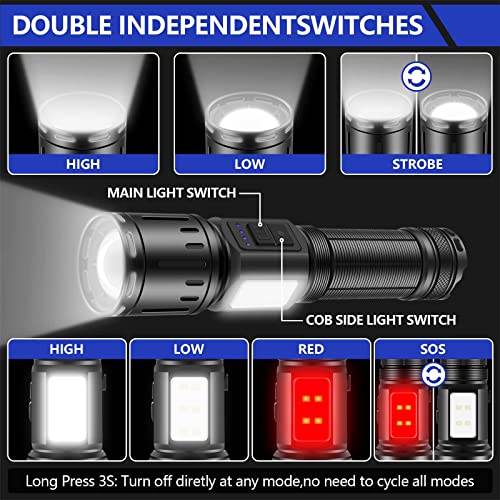 DOUBLE INDEPENDENTSWITCHES

HIGH

LOW

STROBE

MAIN LIGHT SWITCH

COB SIDE LIGHT SWITCH

HIGH

LOW

RED

SOS

Long Press 3S: Turn off diretly at any mode,no need to cycle all modes