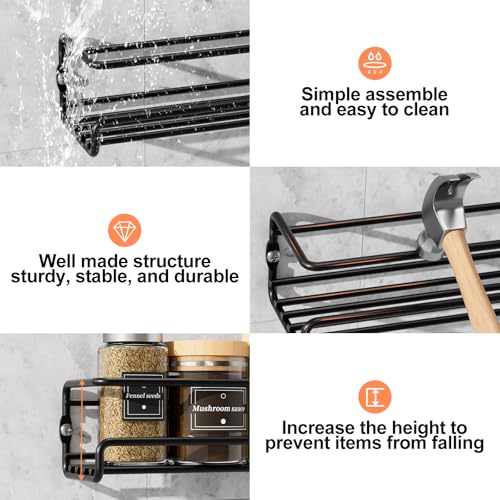 Simple assemble and easy to clean

Well made structure sturdy, stable, and durable

Fennel seeds

Mushroom sauce

Increase the height to prevent items from falling