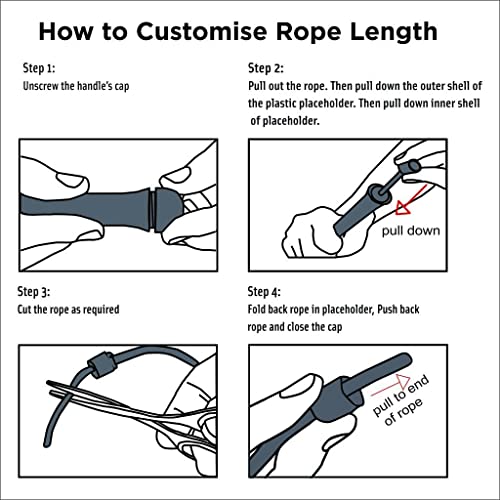 How to Customise Rope Length

Step 1:
Unscrew the handle's cap

Step 2:
Pull out the rope. Then pull down the outer shell of the plastic placeholder. Then pull down inner shell of placeholder.

pull down

Step 3:
Cut the rope as required

Step 4:
Fold back rope in placeholder, Push back rope and close the cap

pull to end of rope