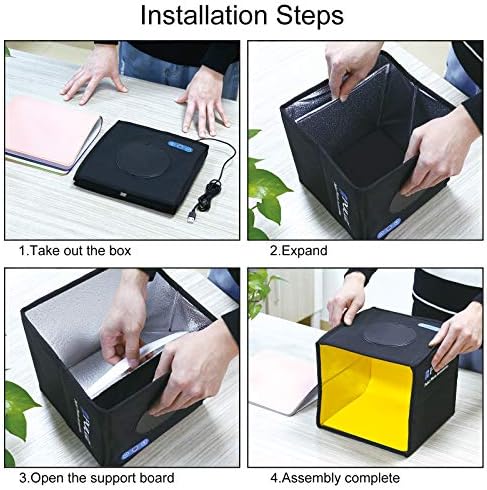 Installation Steps

1.Take out the box

2.Expand

3.Open the support board

4.Assembly complete