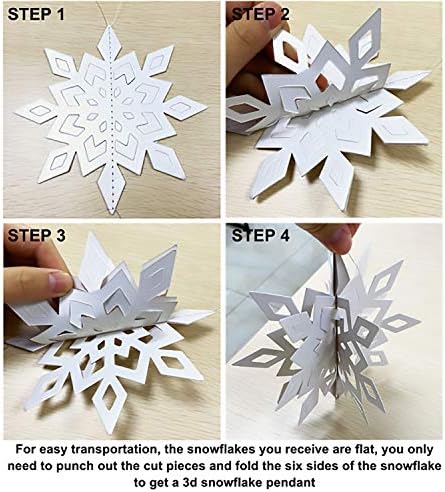 STEP 1

STEP 2

STEP 3

STEP 4

For easy transportation, the snowflakes you receive are flat, you only need to punch out the cut pieces and fold the six sides of the snowflake to get a 3d snowflake pendant