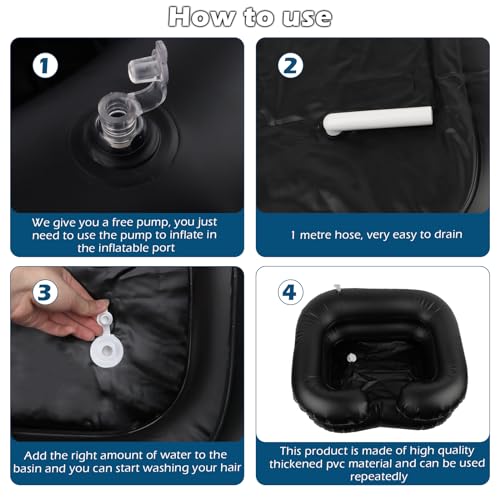 How to use

1

We give you a free pump, you just need to use the pump to inflate in the inflatable port

2

1 metre hose, very easy to drain

3

Add the right amount of water to the basin and you can start washing your hair

4

This product is made of high quality thickened pvc material and can be used repeatedly