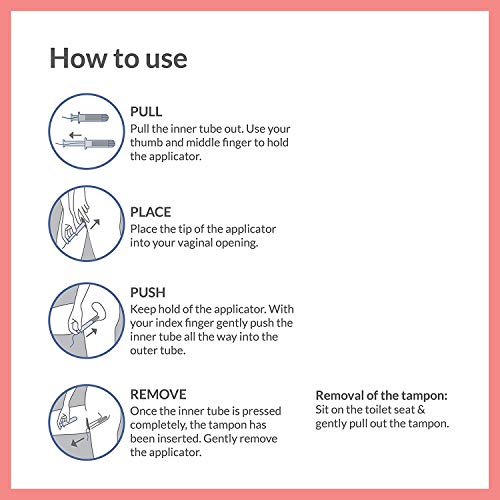 How to use

PULL
Pull the inner tube out. Use your thumb and middle finger to hold the applicator.

PLACE
Place the tip of the applicator into your vaginal opening.

PUSH
Keep hold of the applicator. With your index finger gently push the inner tube all the way into the outer tube.

REMOVE
Once the inner tube is pressed completely, the tampon has been inserted. Gently remove the applicator.

Removal of the tampon:
Sit on the toilet seat & gently pull out the tampon.