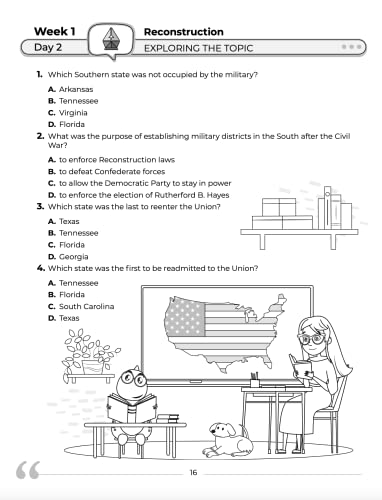 Week 1
Day 2

Reconstruction
EXPLORING THE TOPIC

1. Which Southern state was not occupied by the military?

A. Arkansas
B. Tennessee
C. Virginia
D. Florida

2. What was the purpose of establishing military districts in the South after the Civil War?

A. to enforce Reconstruction laws
B. to defeat Confederate forces
C. to allow the Democratic Party to stay in power
D. to enforce the election of Rutherford B. Hayes

3. Which state was the last to reenter the Union?

A. Texas
B. Tennessee
C. Florida
D. Georgia

4. Which state was the first to be readmitted to the Union?

A. Tennessee
B. Florida
C. South Carolina
D. Texas

16