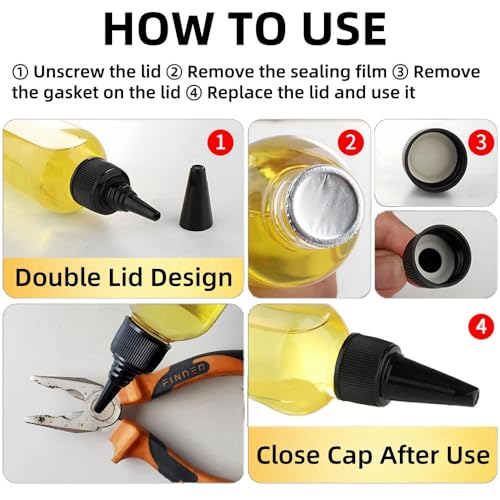 HOW TO USE

① Unscrew the lid ② Remove the sealing film ③ Remove the gasket on the lid ④ Replace the lid and use it

1

Double Lid Design

2

3

FINDER

4

Close Cap After Use