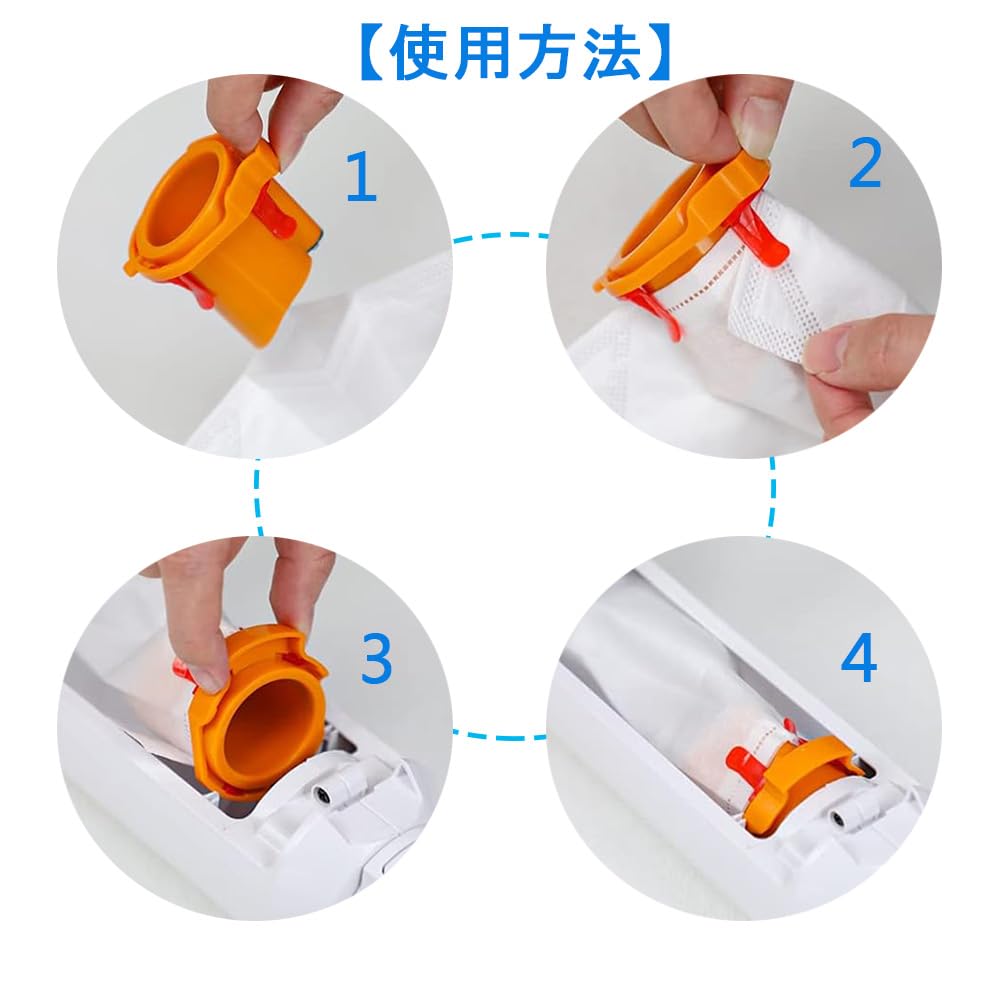 【使用方法】

1

2

3

4