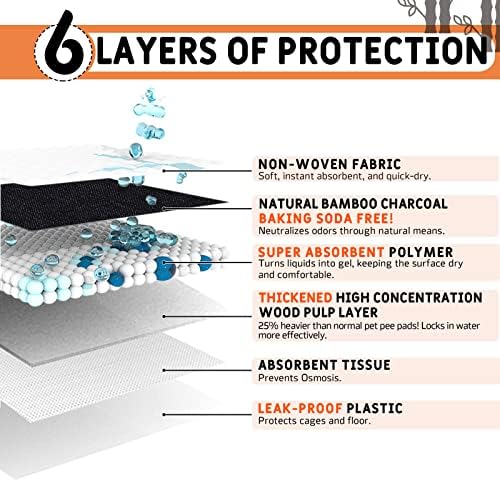 6 LAYERS OF PROTECTION

NON-WOVEN FABRIC
Soft, instant absorbent, and quick-dry.

NATURAL BAMBOO CHARCOAL
BAKING SODA FREE!
Neutralizes odors through natural means.

SUPER ABSORBENT POLYMER
Turns liquids into gel, keeping the surface dry and comfortable.

THICKENED HIGH CONCENTRATION WOOD PULP LAYER
25% heavier than normal pet pee pads! Locks in water more effectively.

ABSORBENT TISSUE
Prevents Osmosis.

LEAK-PROOF PLASTIC
Protects cages and floor.