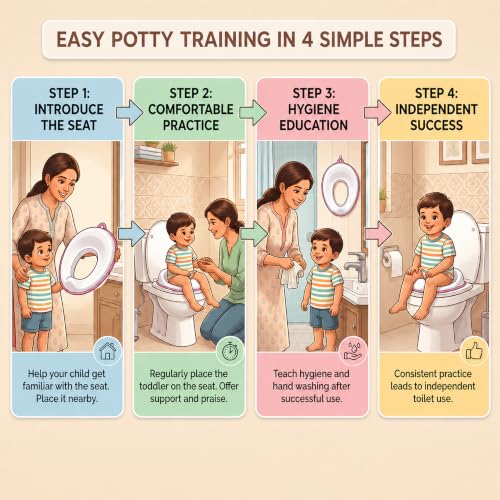 EASY POTTY TRAINING IN 4 SIMPLE STEPS

STEP 1: INTRODUCE THE SEAT

Help your child get familiar with the seat. Place it nearby.

STEP 2: COMFORTABLE PRACTICE

Regularly place the toddler on the seat. Offer support and praise.

STEP 3: HYGIENE EDUCATION

Teach hygiene and hand washing after successful use.

STEP 4: INDEPENDENT SUCCESS

Consistent practice leads to independent toilet use.