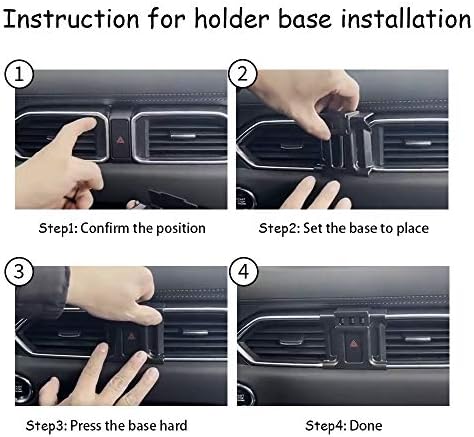 Instruction for holder base installation

1

Step1: Confirm the position

2

Step2: Set the base to place

3

Step3: Press the base hard

4

Step4: Done