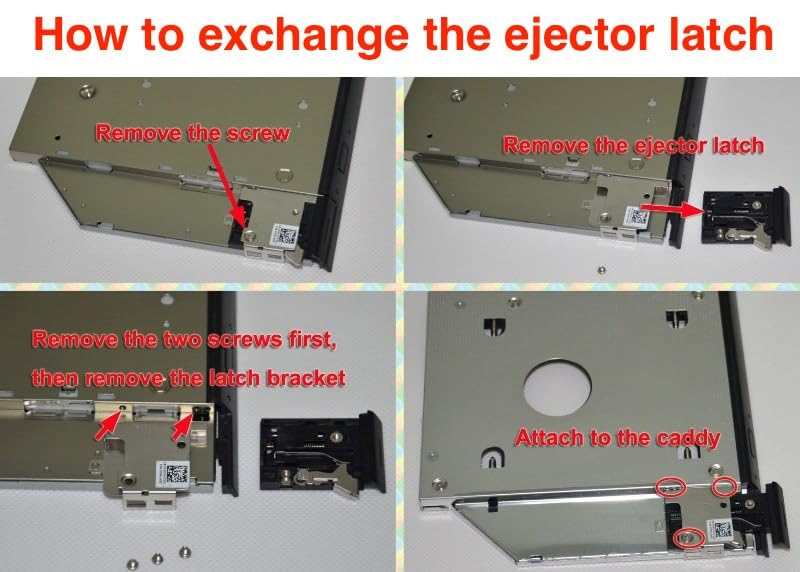 How to exchange the ejector latch

Remove the screw

Remove the ejector latch

Remove the two screws first, then remove the latch bracket

Attach to the caddy