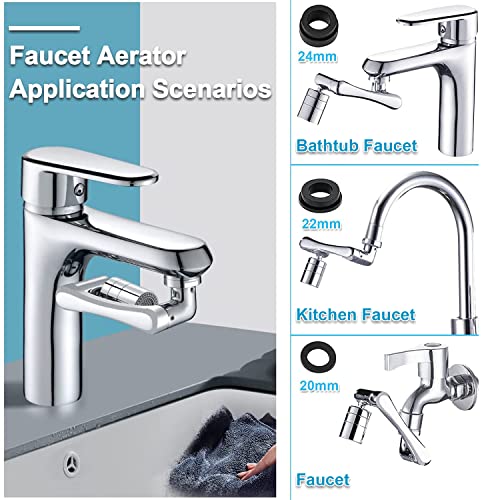 Faucet Aerator Application Scenarios

24mm

Bathtub Faucet

22mm

Kitchen Faucet

20mm

Faucet