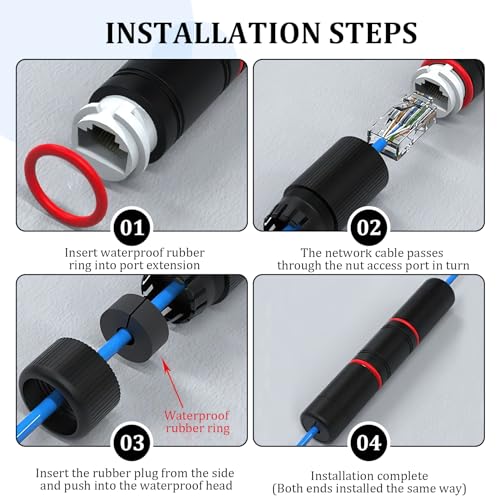 INSTALLATION STEPS

01
Insert waterproof rubber ring into port extension

02
The network cable passes through the nut access port in turn

Waterproof rubber ring

03
Insert the rubber plug from the side and push into the waterproof head

04
Installation complete
(Both ends installed the same way)