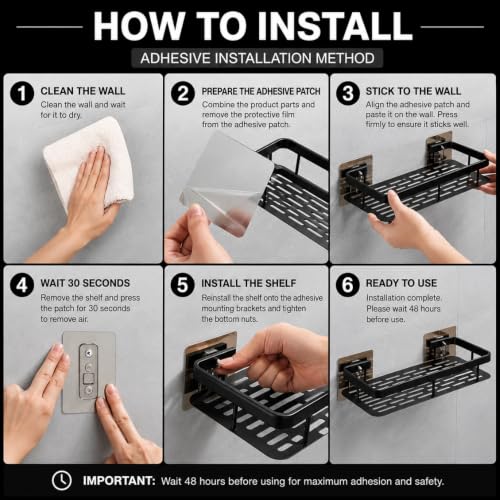 HOW TO INSTALL

ADHESIVE INSTALLATION METHOD

1 CLEAN THE WALL
Clean the wall and wait for it to dry.

2 PREPARE THE ADHESIVE PATCH
Combine the product parts and remove the protective film from the adhesive patch.

3 STICK TO THE WALL
Align the adhesive patch and paste it on the wall. Press firmly to ensure it sticks well.

4 WAIT 30 SECONDS
Remove the shelf and press the patch for 30 seconds to remove air.

5 INSTALL THE SHELF
Reinstall the shelf onto the adhesive mounting brackets and tighten the bottom nuts.

6 READY TO USE
Installation complete. Please wait 48 hours before use.

IMPORTANT: Wait 48 hours before using for maximum adhesion and safety.