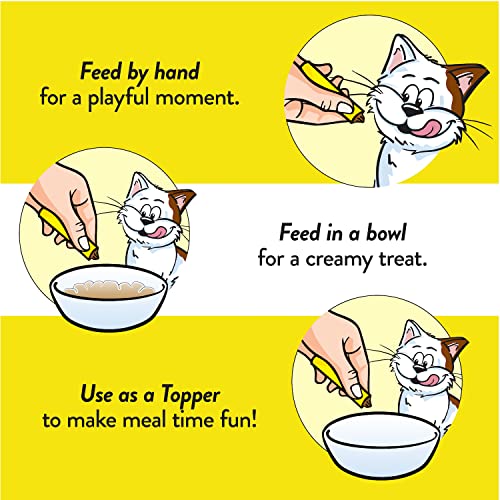 Feed by hand
for a playful moment.

Feed in a bowl
for a creamy treat.

Use as a Topper
to make meal time fun!