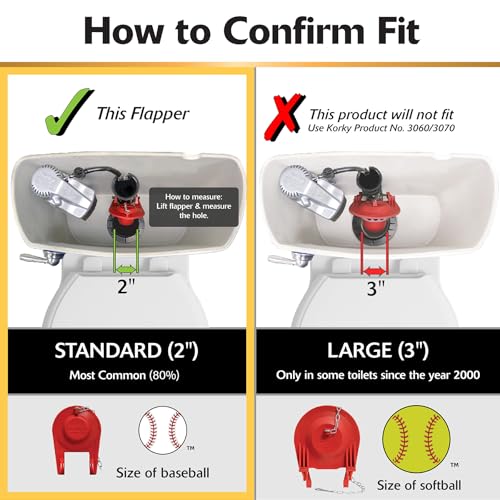 How to Confirm Fit

This Flapper

How to measure: Lift flapper & measure the hole.

2"

STANDARD (2")

Most Common (80%)

™

Size of baseball

This product will not fit
Use Korky Product No. 3060/3070

3"

LARGE (3")

Only in some toilets since the year 2000

™

Size of softball