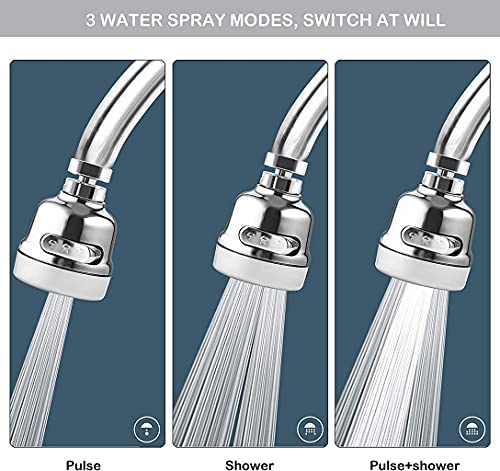 3 WATER SPRAY MODES, SWITCH AT WILL

Pulse

Shower

Pulse+shower