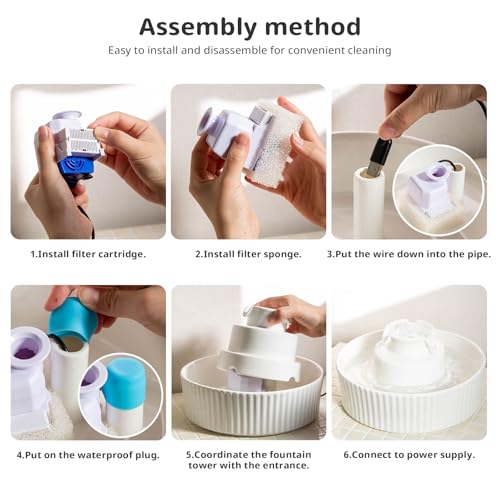 Assembly method

Easy to install and disassemble for convenient cleaning

1.Install filter cartridge.

2.Install filter sponge.

3.Put the wire down into the pipe.

4.Put on the waterproof plug.

5.Coordinate the fountain tower with the entrance.

6.Connect to power supply.