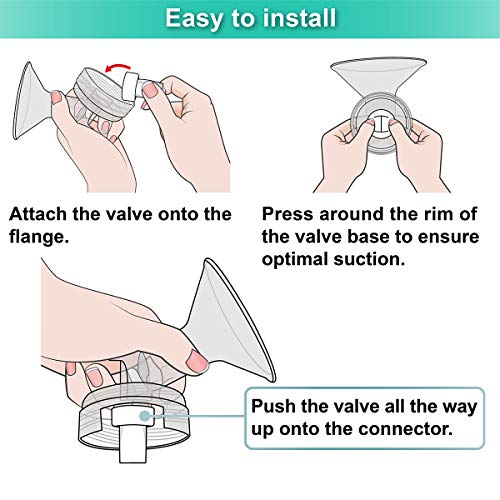 Easy to install

Attach the valve onto the flange.

Press around the rim of the valve base to ensure optimal suction.

Push the valve all the way up onto the connector.