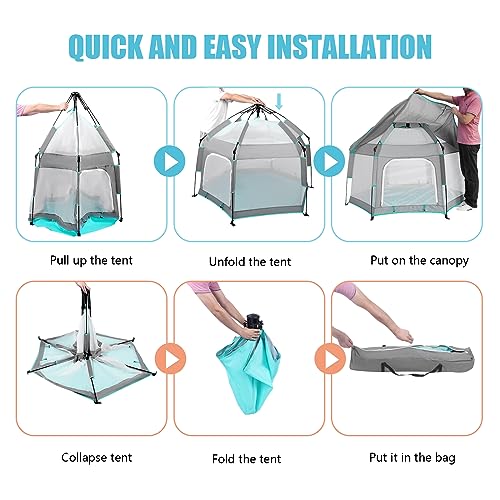 QUICK AND EASY INSTALLATION

Pull up the tent

Unfold the tent

Put on the canopy

Collapse tent

Fold the tent

Put it in the bag