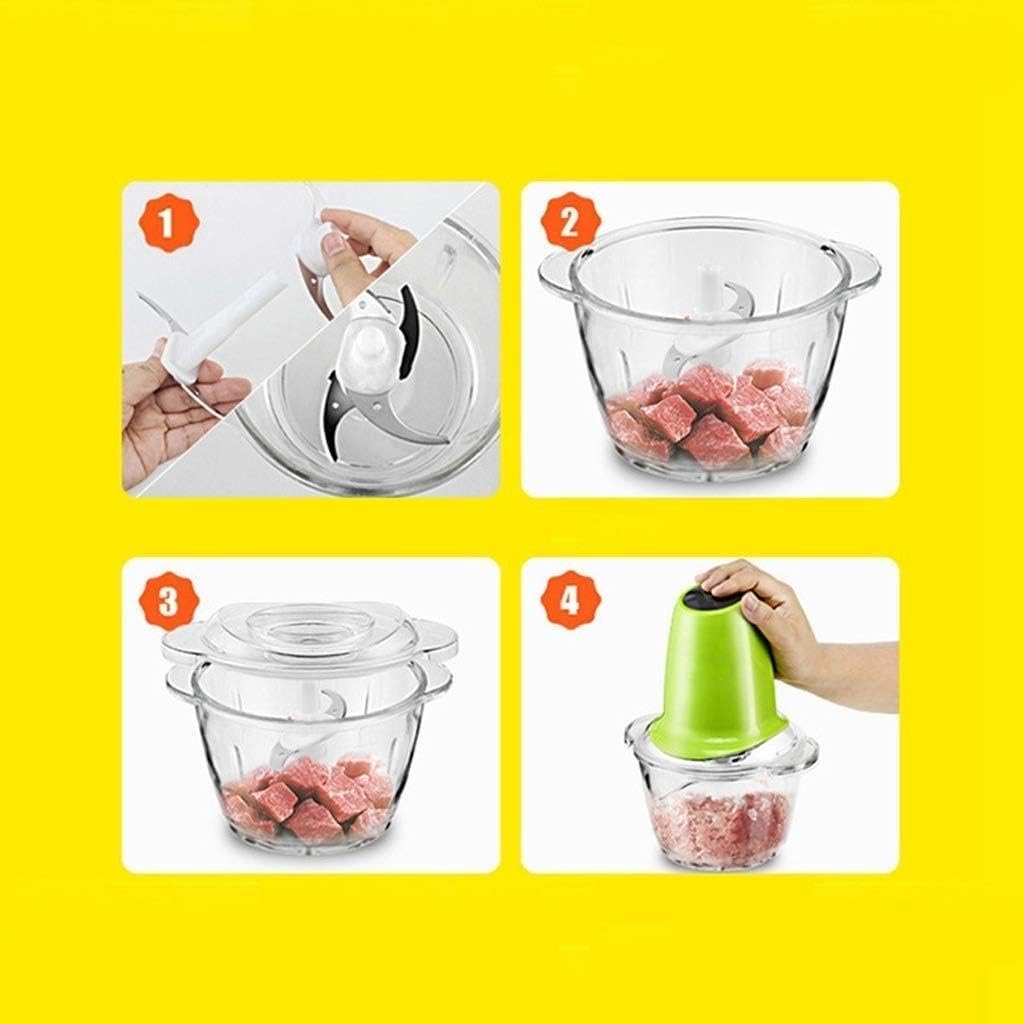 1

2

3

4