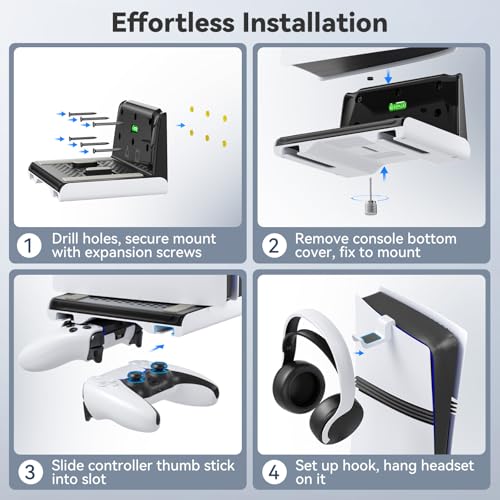 Effortless Installation

1 Drill holes, secure mount with expansion screws

2 Remove console bottom cover, fix to mount

3 Slide controller thumb stick into slot

4 Set up hook, hang headset on it