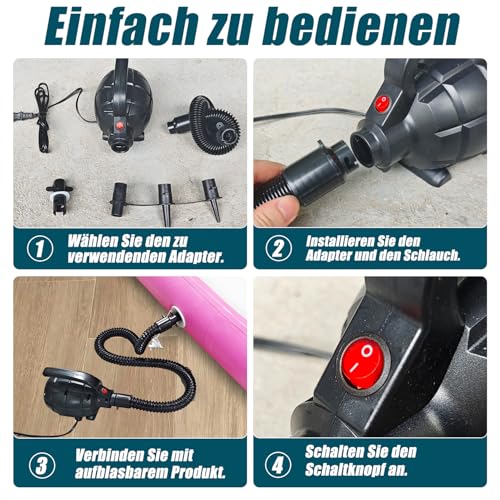 Einfach zu bedienen

1 Wählen Sie den zu verwendenden Adapter.

2 Installieren Sie den Adapter und den Schlauch.

3 Verbinden Sie mit aufblasbarem Produkt.

4 Schalten Sie den Schaltknopf an.