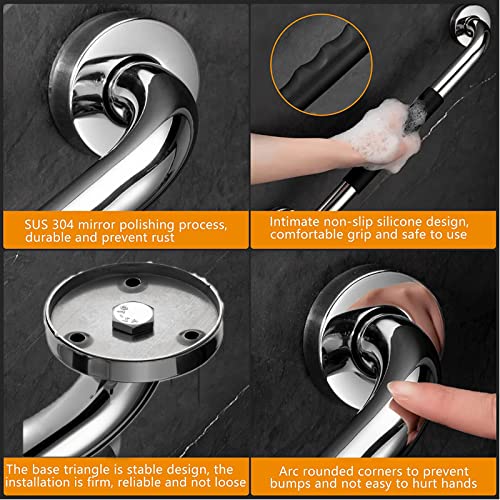 SUS 304 mirror polishing process, durable and prevent rust

Intimate non-slip silicone design, comfortable grip and safe to use

The base triangle is stable design, the installation is firm, reliable and not loose

Arc rounded corners to prevent bumps and not easy to hurt hands