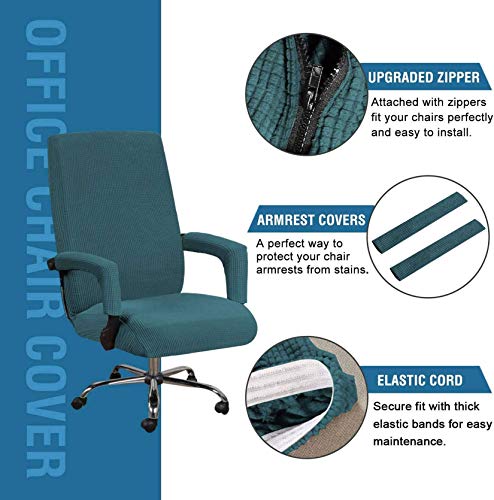 OFFICE CHAIR COVER

UPGRADED ZIPPER
Attached with zippers fit your chairs perfectly and easy to install.

ARMREST COVERS
A perfect way to protect your chair armrests from stains.

ELASTIC CORD
Secure fit with thick elastic bands for easy maintenance.