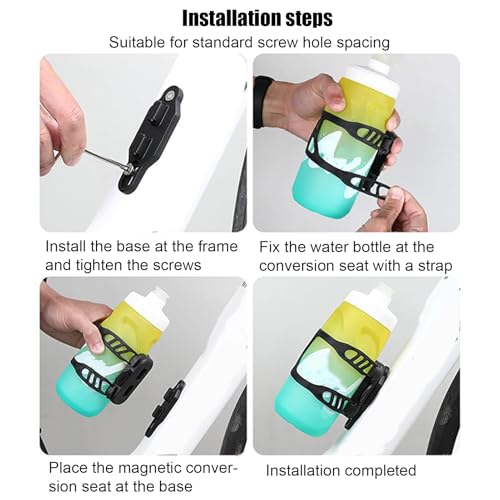 Installation steps

Suitable for standard screw hole spacing

Install the base at the frame and tighten the screws

Fix the water bottle at the conversion seat with a strap

Place the magnetic conversion seat at the base

Installation completed