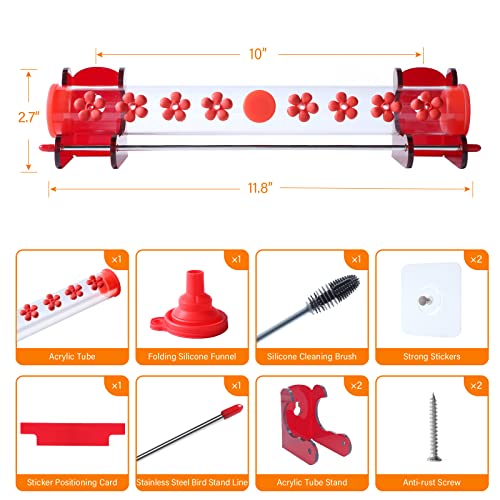 10"

2.7"

11.8"

×1
Acrylic Tube

×1
Folding Silicone Funnel

×1
Silicone Cleaning Brush

×2
Strong Stickers

×1
Sticker Positioning Card

×1
Stainless Steel Bird Stand Line

×2
Acrylic Tube Stand

×2
Anti-rust Screw