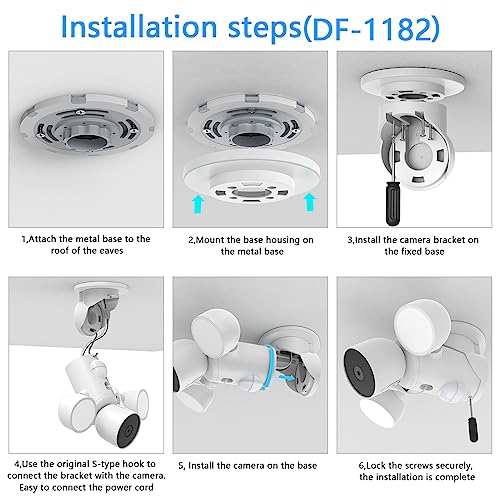 Installation steps(DF-1182)

1,Attach the metal base to the roof of the eaves

2,Mount the base housing on the metal base

3,Install the camera bracket on the fixed base

4,Use the original S-type hook to connect the bracket with the camera. Easy to connect the power cord

5, Install the camera on the base

6,Lock the screws securely, the installation is complete