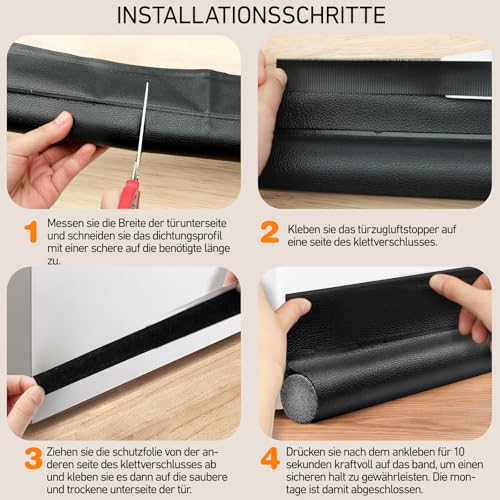 INSTALLATIONSSCHRITTE

1 Messen sie die Breite der türunterseite und schneiden sie das dichtungsprofil mit einer schere auf die benötigte länge zu.

2 Kleben sie das türzugluftstopper auf eine seite des klettverschlusses.

3 Ziehen sie die schutzfolie von der anderen seite des klettverschlusses ab und kleben sie es dann auf die saubere und trockene unterseite der tür.

4 Drücken sie nach dem ankleben für 10 sekunden kraftvoll auf das band, um einen sicheren halt zu gewährleisten. Die montage ist damit abgeschlossen.