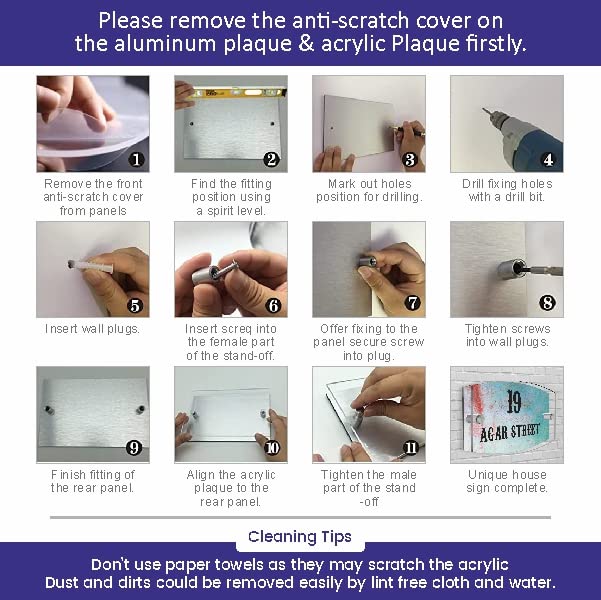 Please remove the anti-scratch cover on the aluminum plaque & acrylic Plaque firstly.

1
Remove the front anti-scratch cover from panels

2
Find the fitting position using a spirit level.

3
Mark out holes position for drilling.

4
Drill fixing holes with a drill bit.

5
Insert wall plugs.

6
Insert screq into the female part of the stand-off.

7
Offer fixing to the panel secure screw into plug.

8
Tighten screws into wall plugs.

9
Finish fitting of the rear panel.

10
Align the acrylic plaque to the rear panel.

11
Tighten the male part of the stand -off

19
AGAR STREET
Unique house sign complete.

Cleaning Tips
Don't use paper towels as they may scratch the acrylic
Dust and dirts could be removed easily by lint free cloth and water.